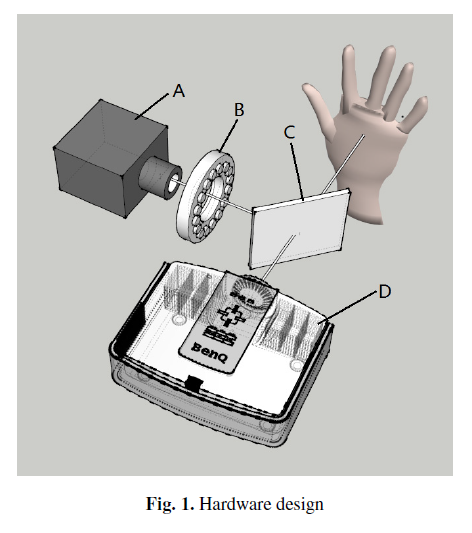 A
B
C
D
BenQ

Fig. 1. Hardware design